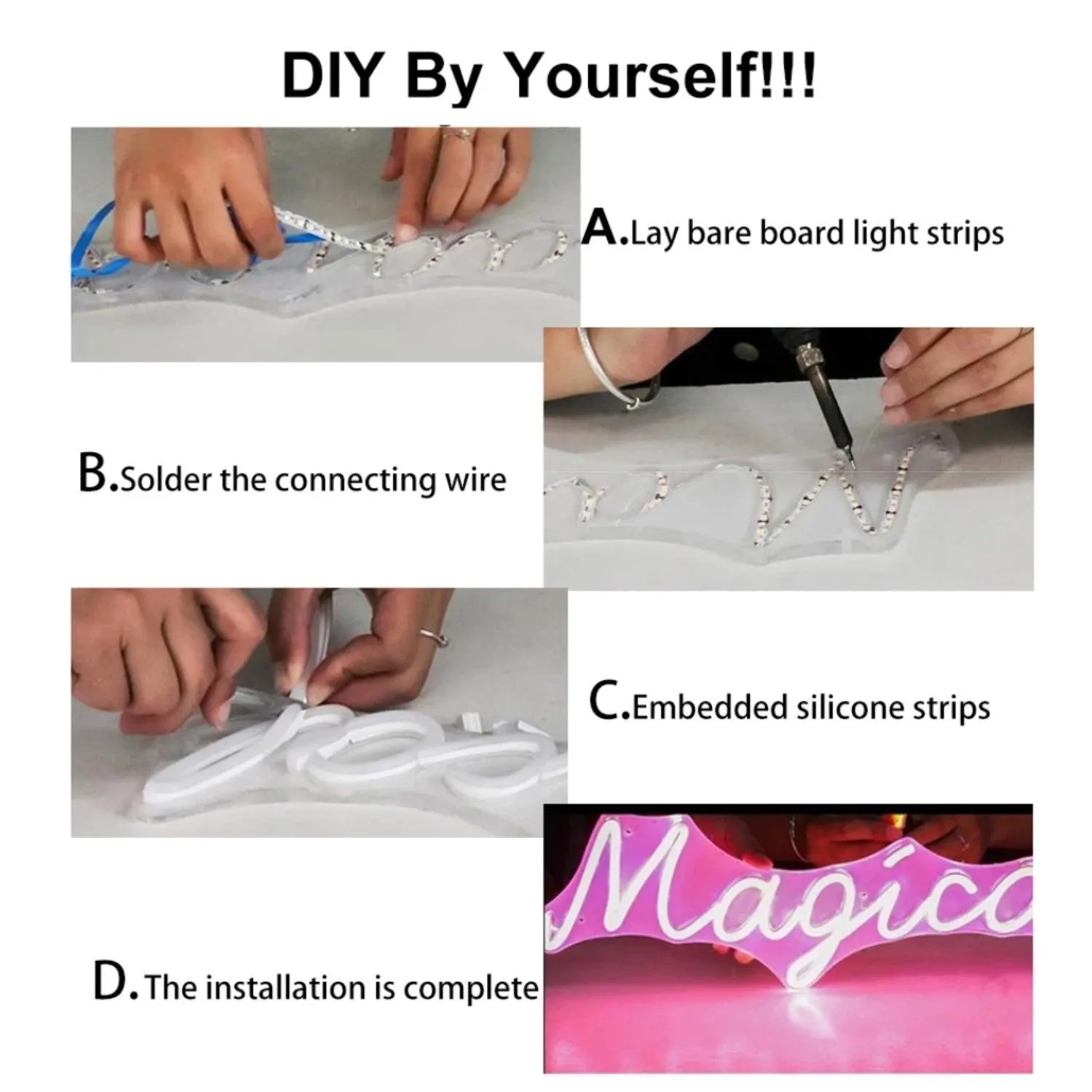 DIY By Yourself!!!

A.Lay bare board light strips

B.Solder the connecting wire

C.Embedded silicone strips

D.The installation is complete

Magica